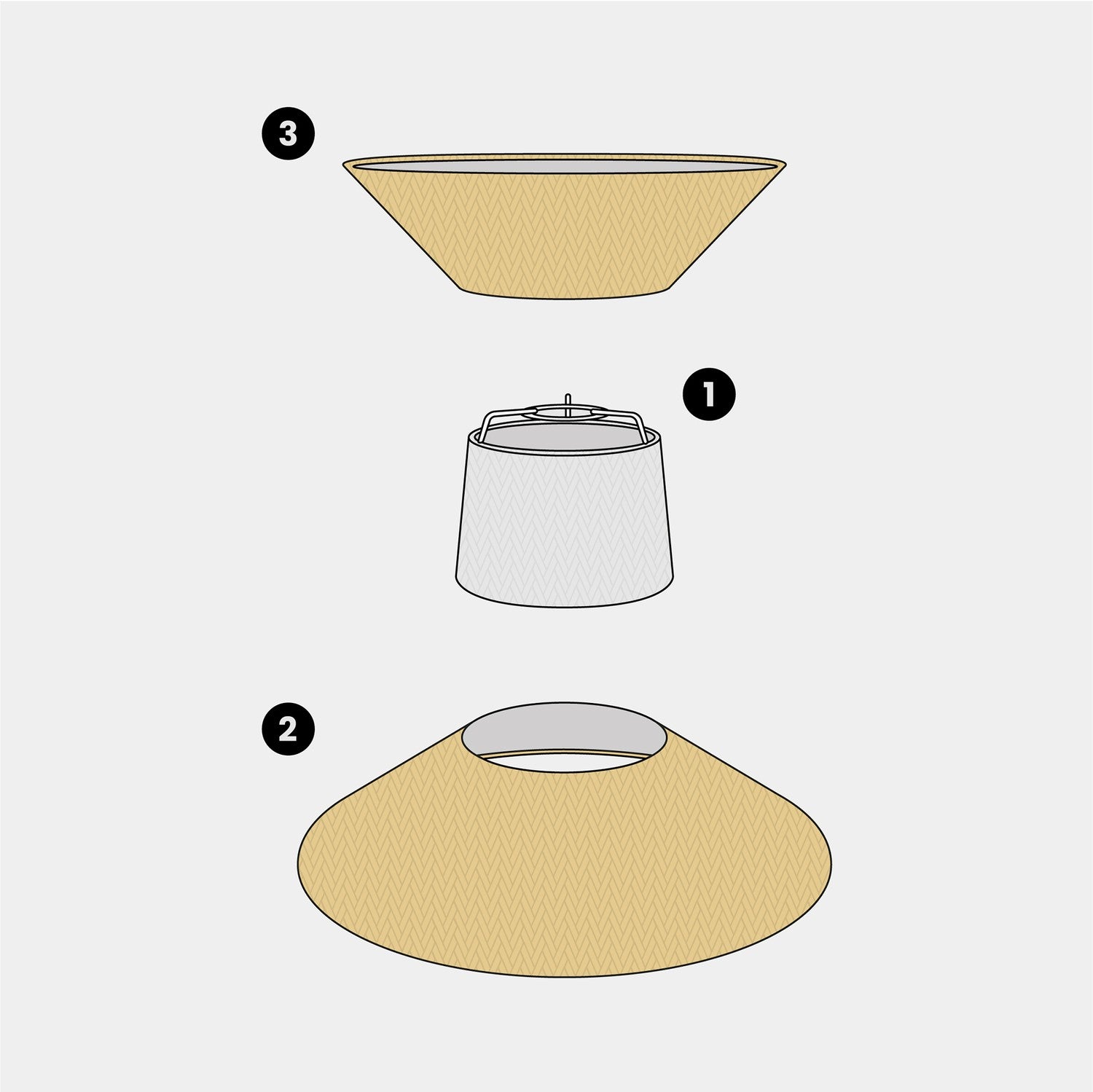 3

1

2