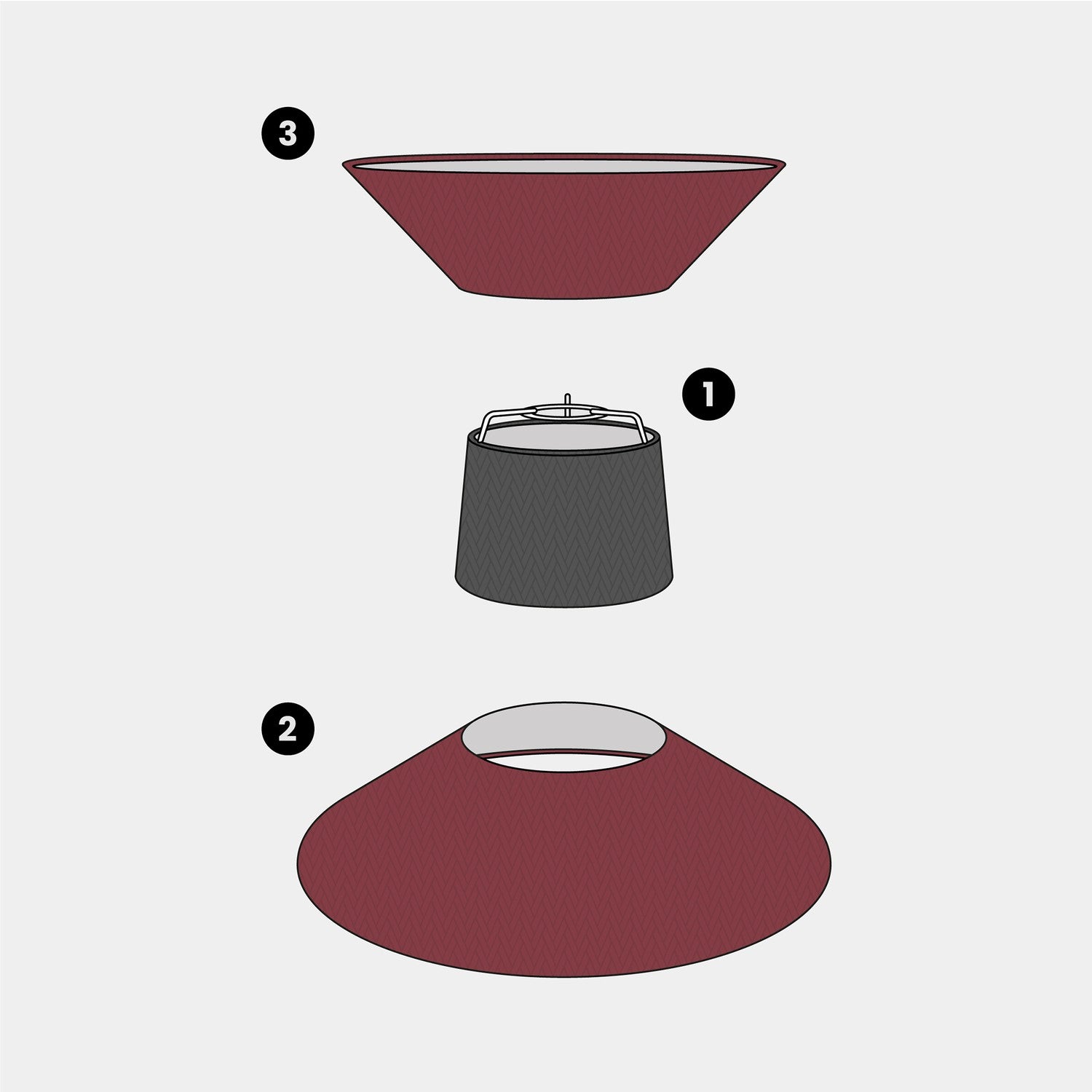 3

1

2